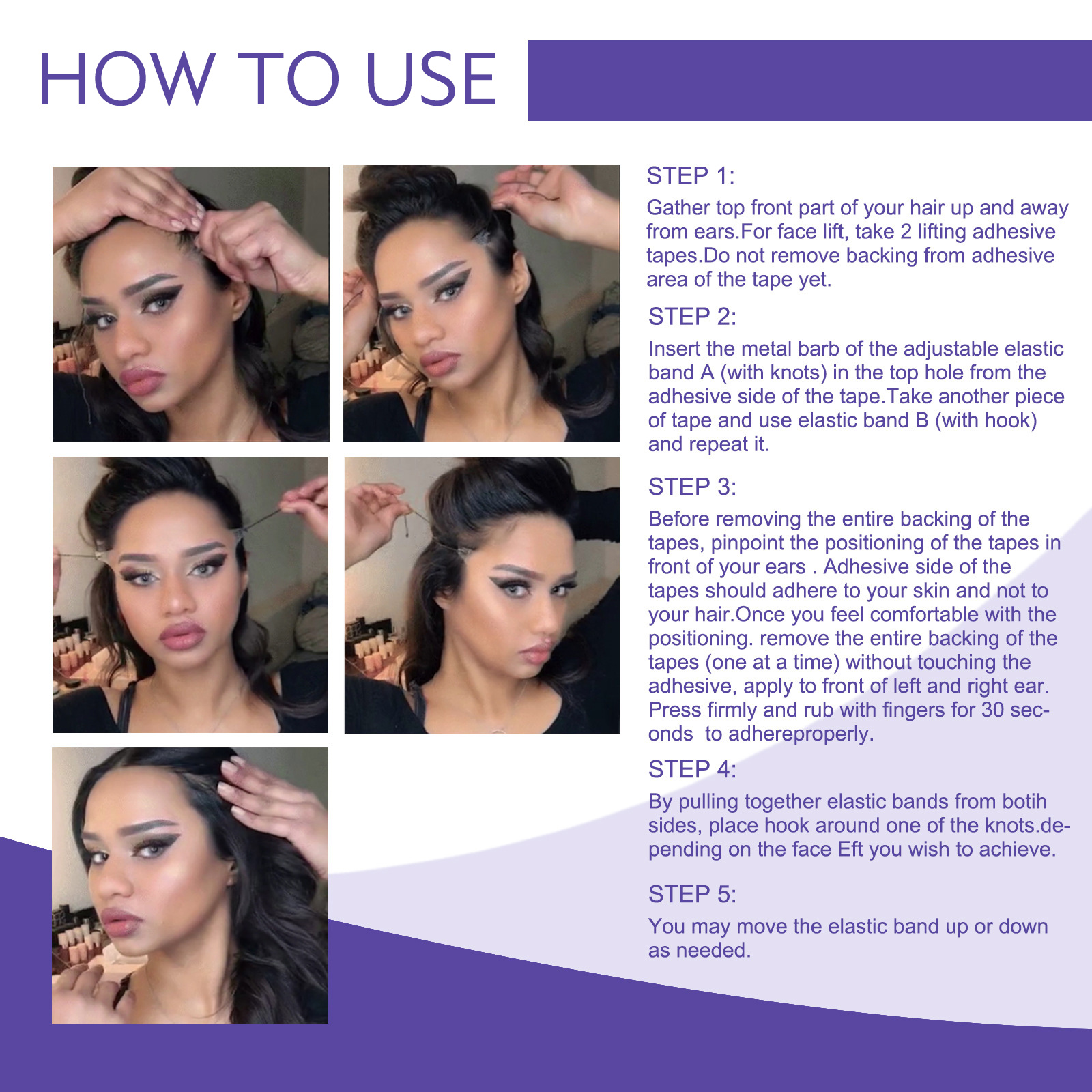 HOW TO USE

STEP 1:
Gather top front part of your hair up and away from ears.For face lift, take 2 lifting adhesive tapes.Do not remove backing from adhesive area of the tape yet.

STEP 2:
Insert the metal barb of the adjustable elastic band A (with knots) in the top hole from the adhesive side of the tape.Take another piece of tape and use elastic band B (with hook) and repeat it.

STEP 3:
Before removing the entire backing of the tapes, pinpoint the positioning of the tapes in front of your ears . Adhesive side of the tapes should adhere to your skin and not to your hair.Once you feel comfortable with the positioning. remove the entire backing of the tapes (one at a time) without touching the adhesive, apply to front of left and right ear. Press firmly and rub with fingers for 30 seconds to adhereproperly.

STEP 4:
By pulling together elastic bands from botih sides, place hook around one of the knots.depending on the face Eft you wish to achieve.

STEP 5:
You may move the elastic band up or down as needed.